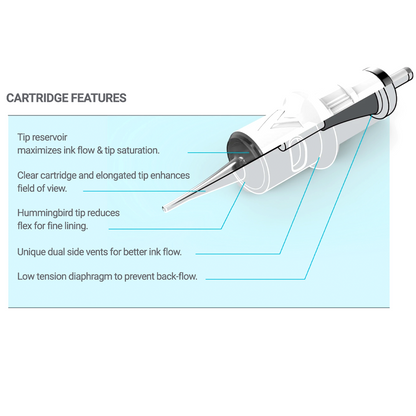 CARTRIDGE FEATURES

Tip reservoir
maximizes ink flow & tip saturation.

Clear cartridge and elongated tip enhances field of view.

Hummingbird tip reduces flex for fine lining.

Unique dual side vents for better ink flow.

Low tension diaphragm to prevent back-flow.