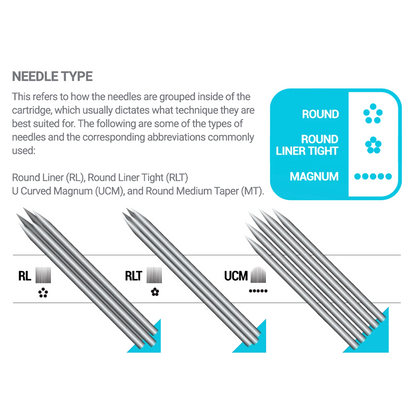 NEEDLE TYPE

This refers to how the needles are grouped inside of the cartridge, which usually dictates what technique they are best suited for. The following are some of the types of needles and the corresponding abbreviations commonly used:

Round Liner (RL), Round Liner Tight (RLT)
U Curved Magnum (UCM), and Round Medium Taper (MT).

ROUND

ROUND LINER TIGHT

MAGNUM

RL

RLT

UCM